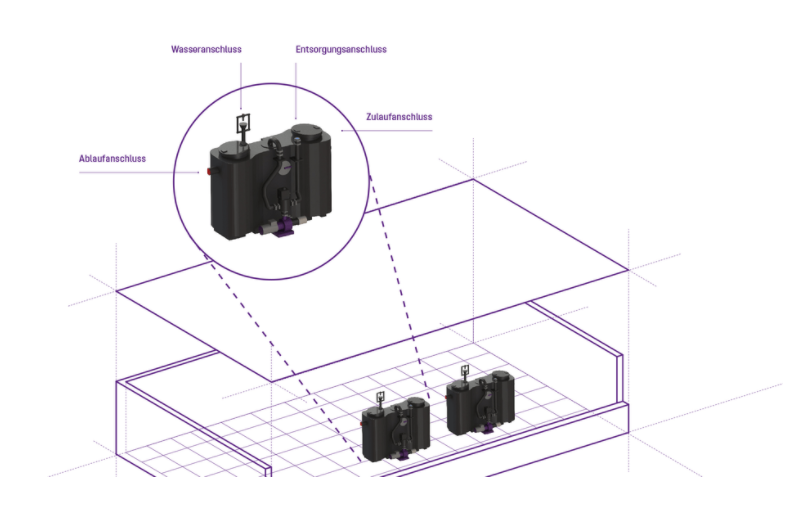 Wasseranschluss
Entsorgungsanschluss
Zulaufanschluss
Ablaufanschluss